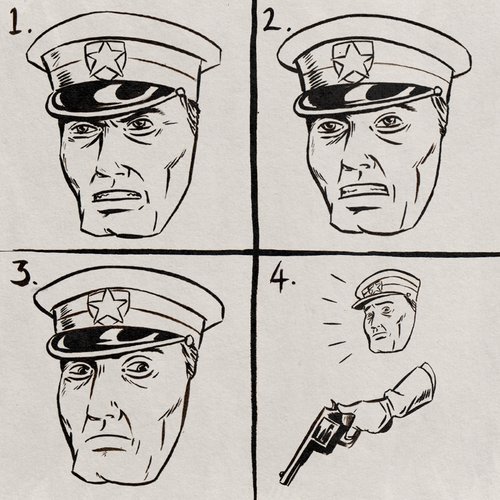 1.

2.

3.

4.